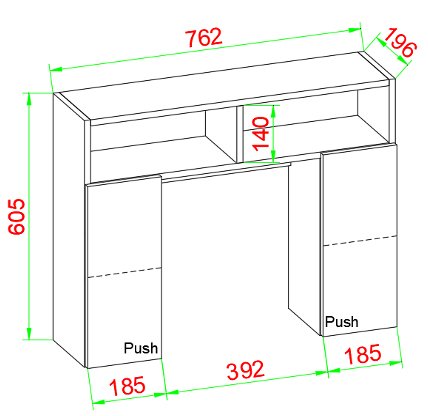 762
196
140
605
Push
Push
185
392
185