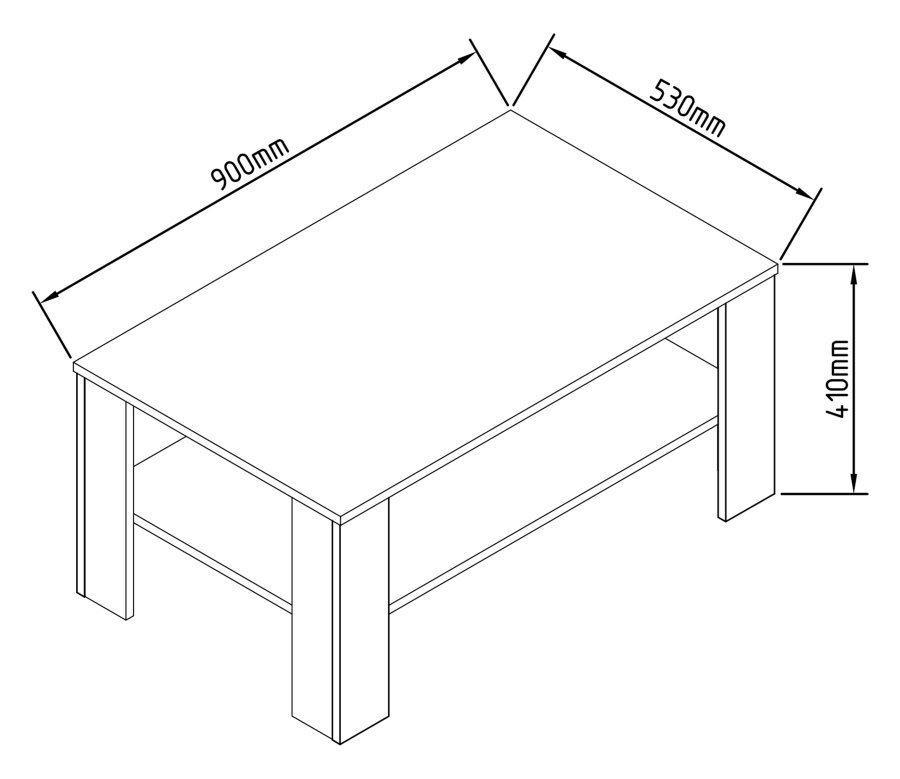 900mm
530mm
410mm