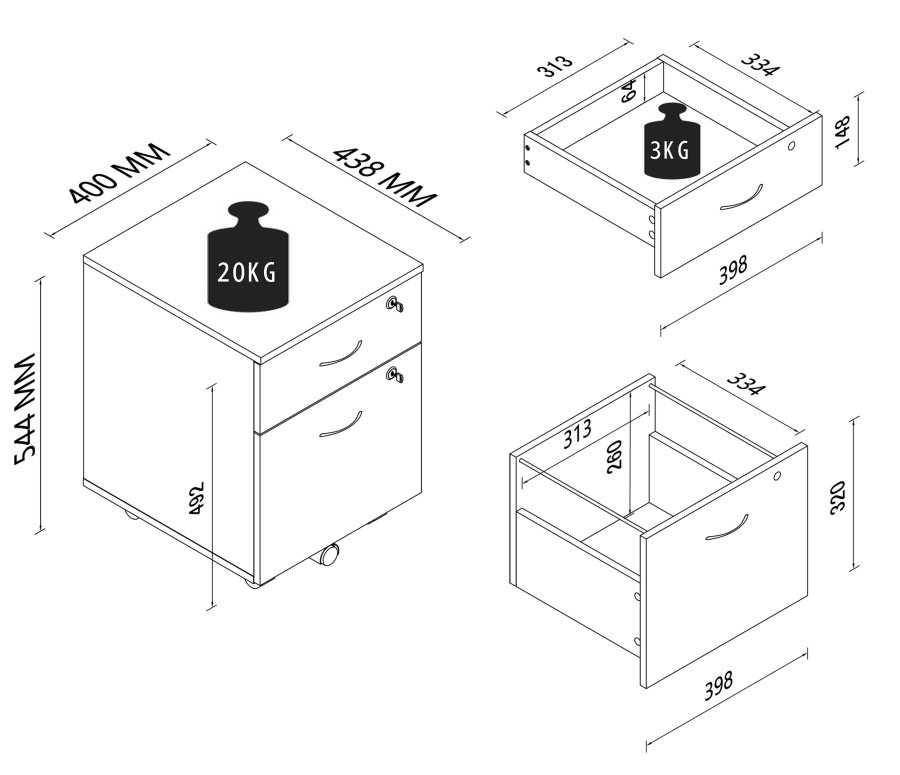 400 MM
438 MM
20KG
544 MM
492
313
334
64
3KG
148
398
334
313
260
320
398