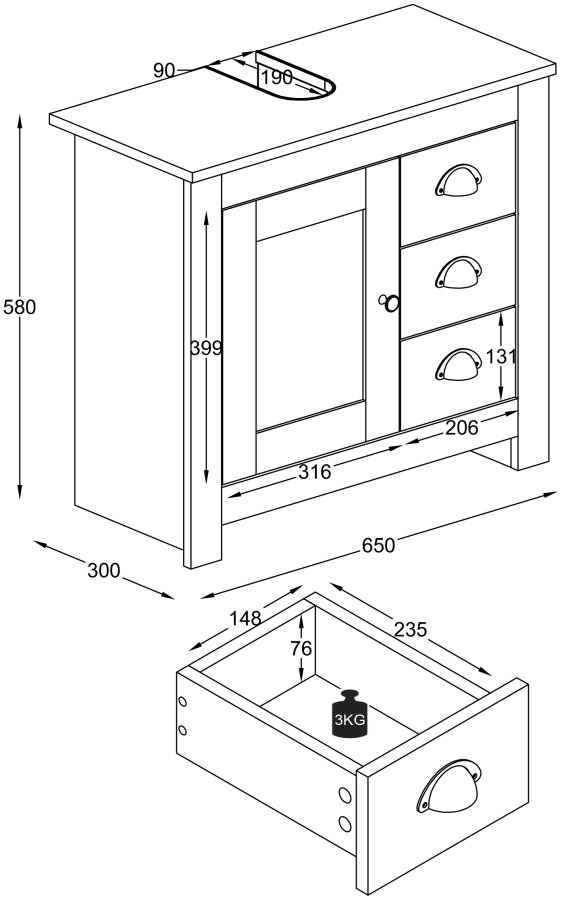 90
190
580
399
131
206
316
650
300
148
235
76
3KG