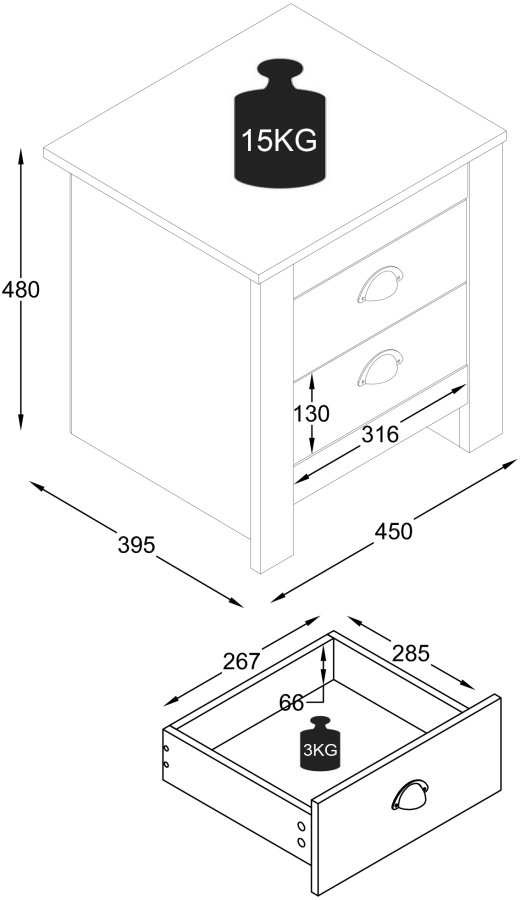 15KG
480
130
316
395
450
267
285
66
3KG