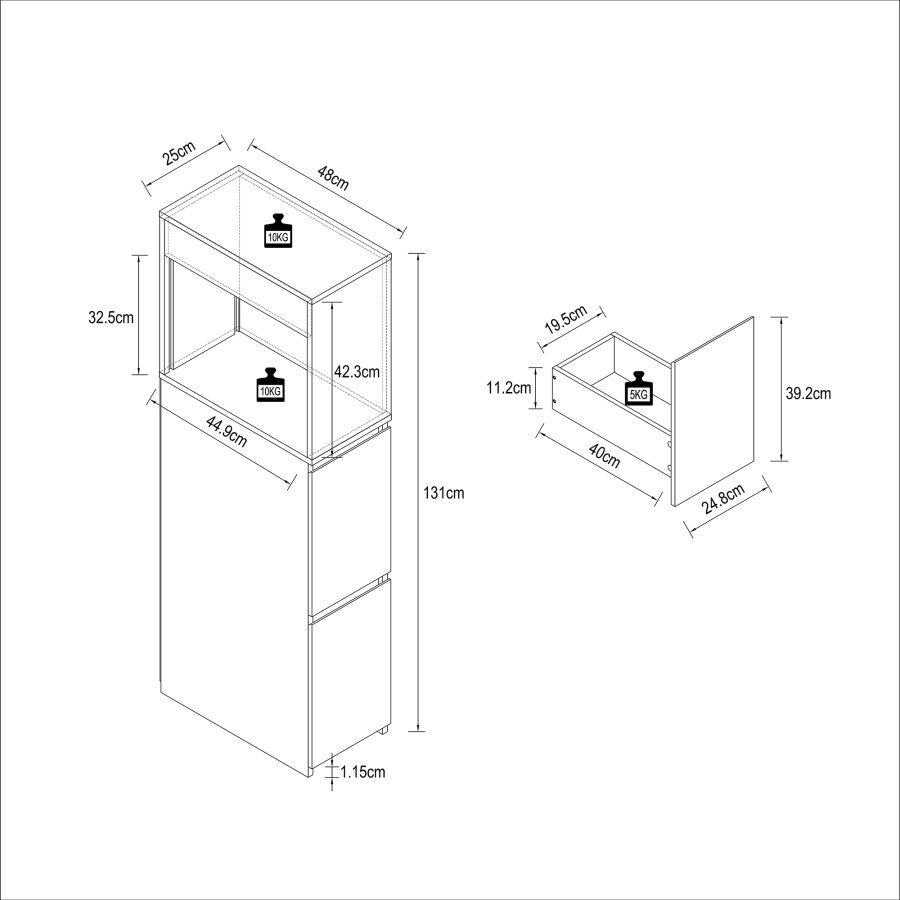 25cm
48cm
10KG
32.5cm
42.3cm
10KG
44.9cm
131cm
1.15cm
19.5cm
11.2cm
5KG
39.2cm
40cm
24.8cm