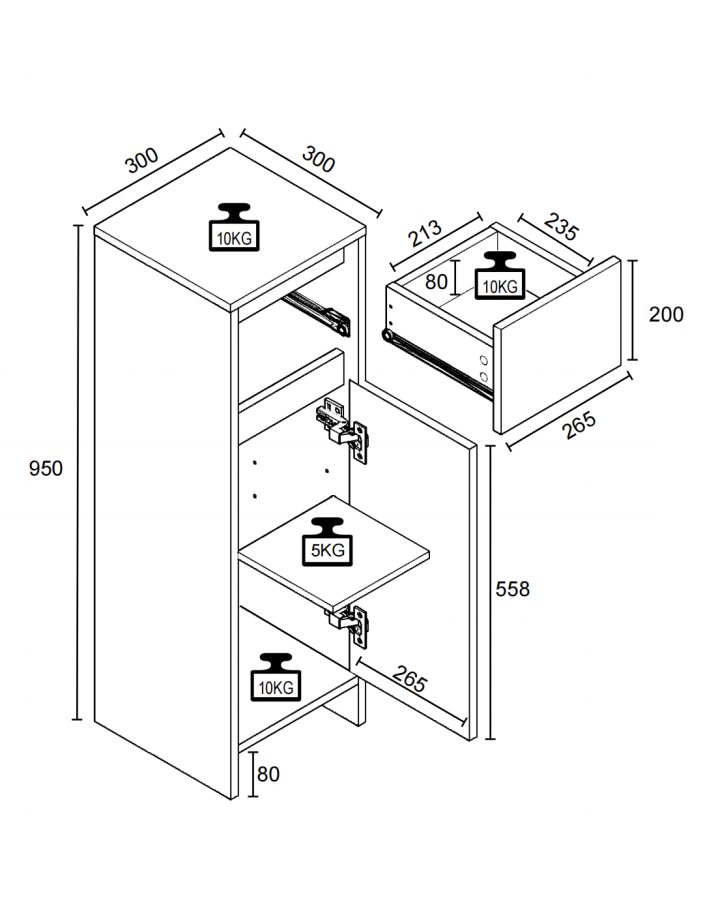 300
300
10KG
213
235
80
10KG
200
265
950
5KG
558
265
10KG
80