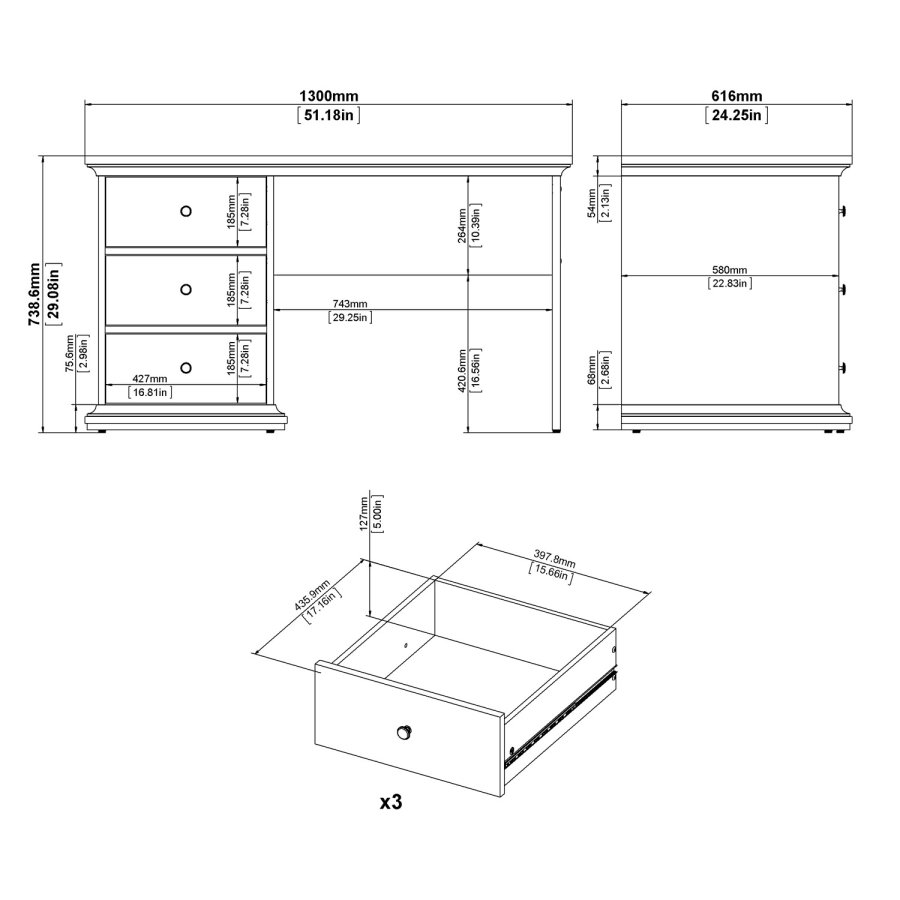 1300mm
[51.18in]

616mm
[24.25in]

738.6mm
[29.08in]

185mm
[7.28in]

185mm
[7.28in]

185mm
[7.28in]

264mm
[10.39in]

743mm
[29.25in]

420.6mm
[16.56in]

75.6mm
[2.98in]

427mm
[16.81in]

54mm
[2.13in]

580mm
[22.83in]

68mm
[2.68in]

127mm
[5.00in]

397.8mm
[15.66in]

435.9mm
[17.16in]

x3