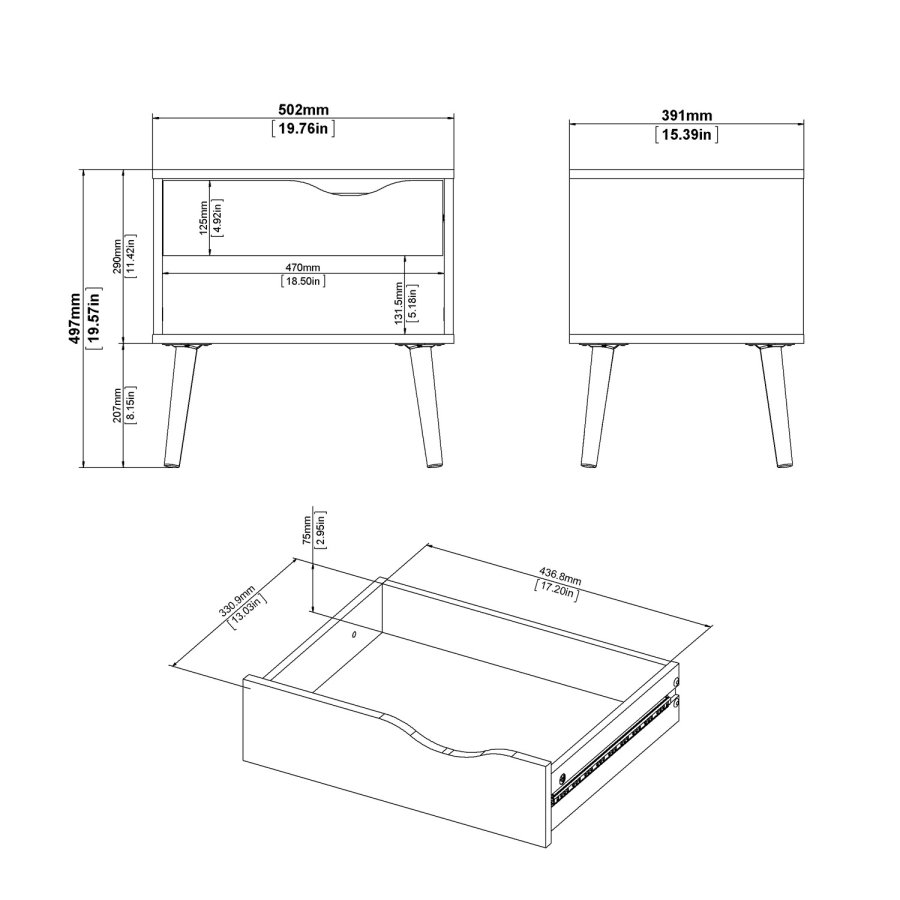 502mm
[19.76in]

391mm
[15.39in]

497mm
[19.57in]

290mm
[11.42in]

125mm
[4.92in]

470mm
[18.50in]

131.5mm
[5.18in]

207mm
[8.15in]

75mm
[2.95in]

330.9mm
[13.03in]

436.8mm
[17.20in]