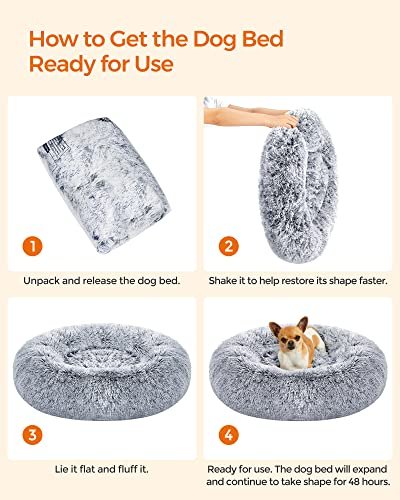 How to Get the Dog Bed Ready for Use

1

Unpack and release the dog bed.

2

Shake it to help restore its shape faster.

3

Lie it flat and fluff it.

4

Ready for use. The dog bed will expand and continue to take shape for 48 hours.