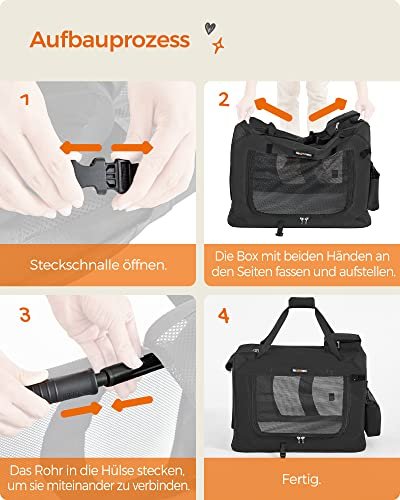 Aufbauprozess

1

Steckschnalle öffnen.

2

Die Box mit beiden Händen an den Seiten fassen und aufstellen.

3

Das Rohr in die Hülse stecken, um sie miteinander zu verbinden.

4

Fertig.