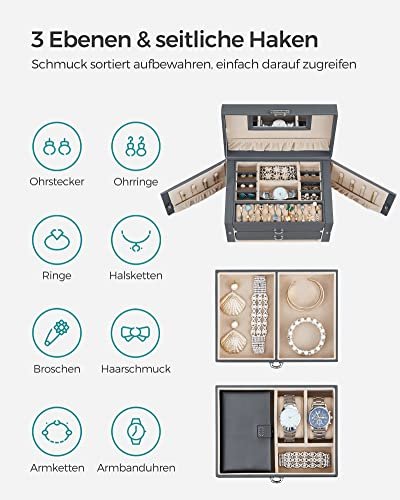 3 Ebenen & seitliche Haken

Schmuck sortiert aufbewahren, einfach darauf zugreifen

Ohrstecker

Ohrringe

Ringe

Halsketten

Broschen

Haarschmuck

Armketten

Armbanduhren