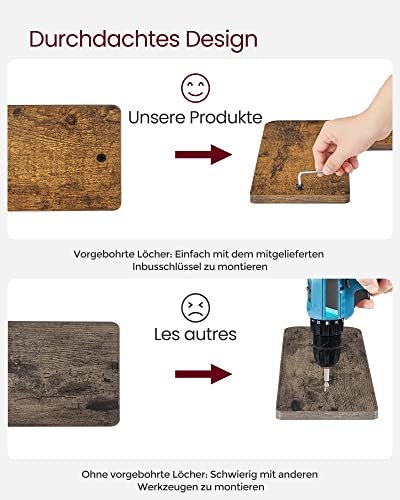 Durchdachtes Design

Unsere Produkte

Vorgebohrte Löcher: Einfach mit dem mitgelieferten Inbusschlüssel zu montieren

Les autres

Ohne vorgebohrte Löcher: Schwierig mit anderen Werkzeugen zu montieren