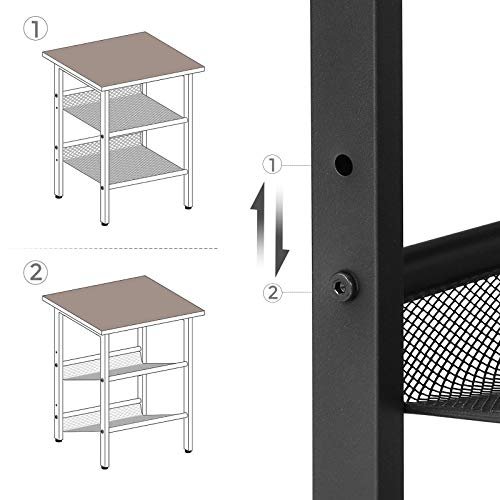 ①
②
①
②