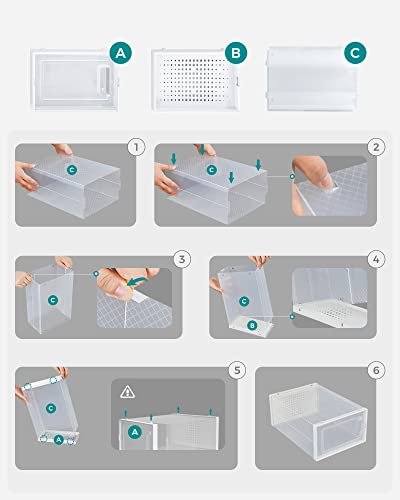 A
B
C
1
C
2
C
3
C
4
C
B
5
C
A
A
6