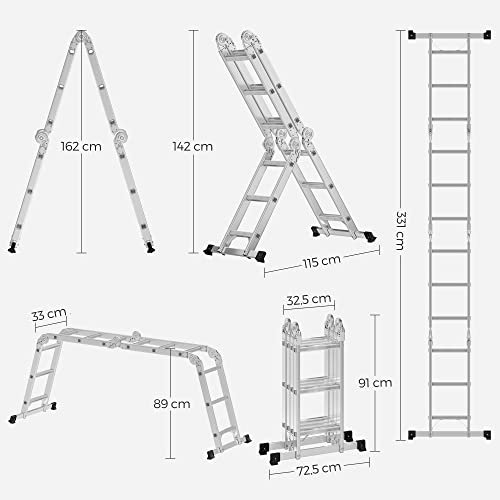 162 cm

142 cm

115 cm

331 cm

33 cm

89 cm

32,5 cm

91 cm

72,5 cm