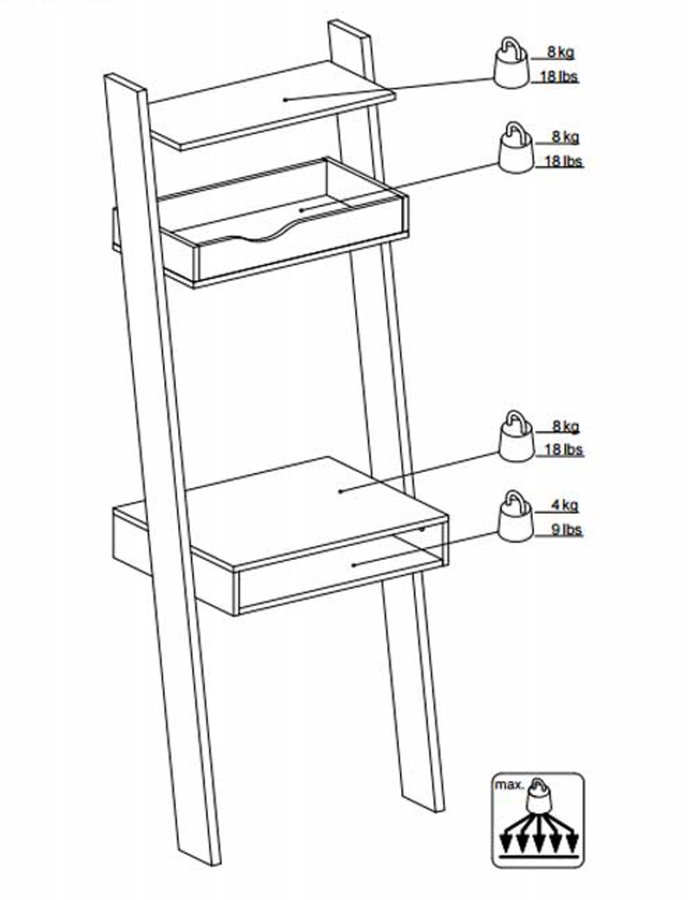 8 kg
18 lbs

8 kg
18 lbs

8 kg
18 lbs

4 kg
9 lbs

max.