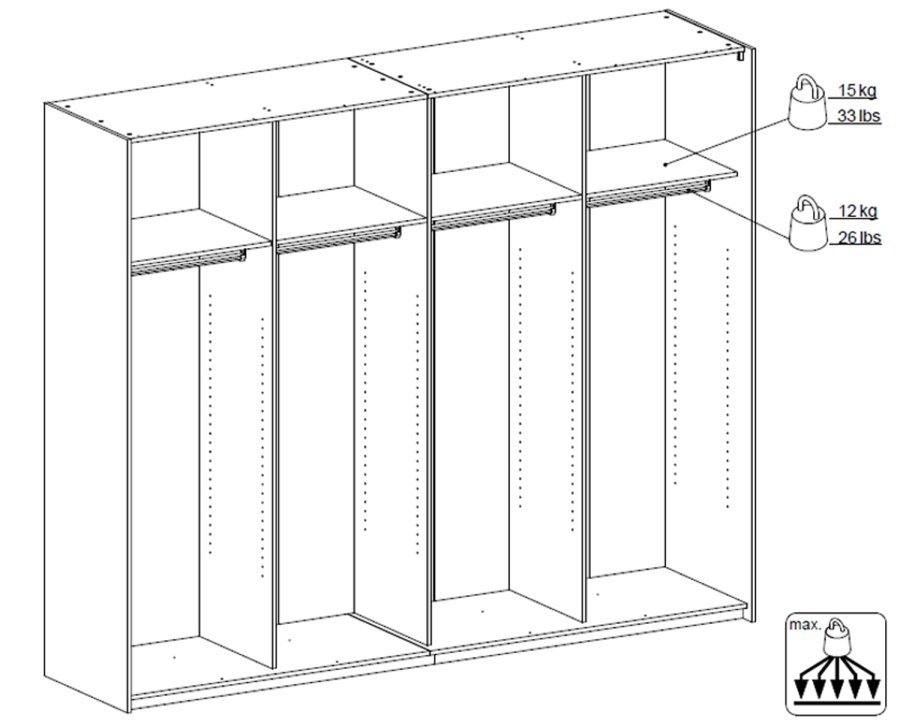 15 kg
33 lbs
12 kg
26 lbs
max.