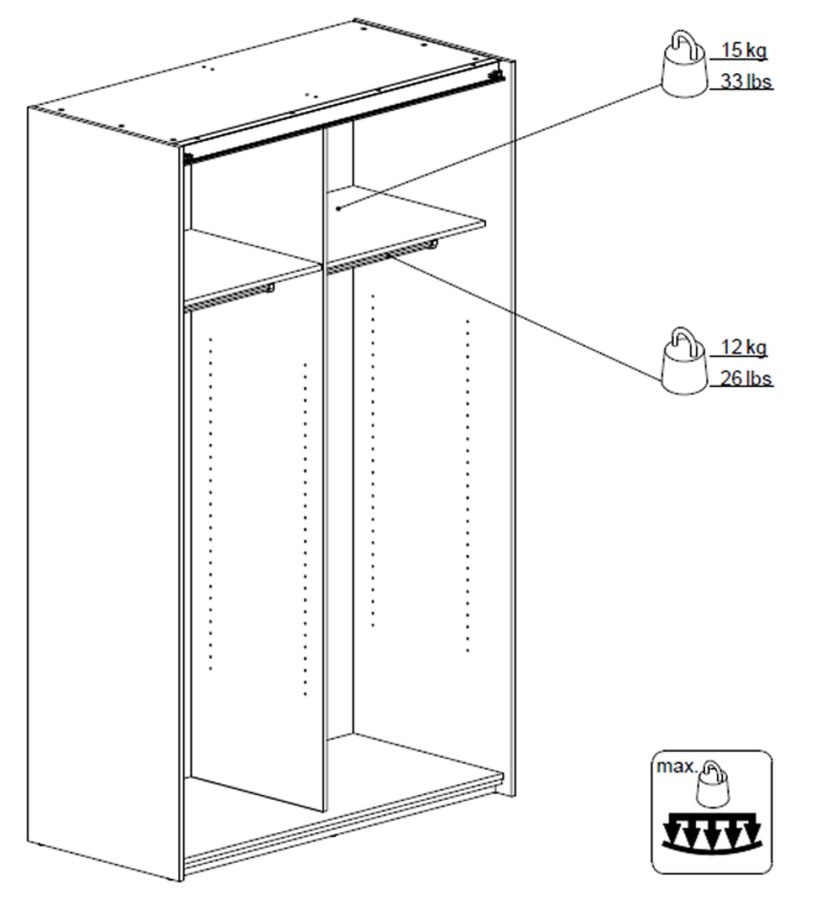 15 kg
33 lbs

12 kg
26 lbs

max.