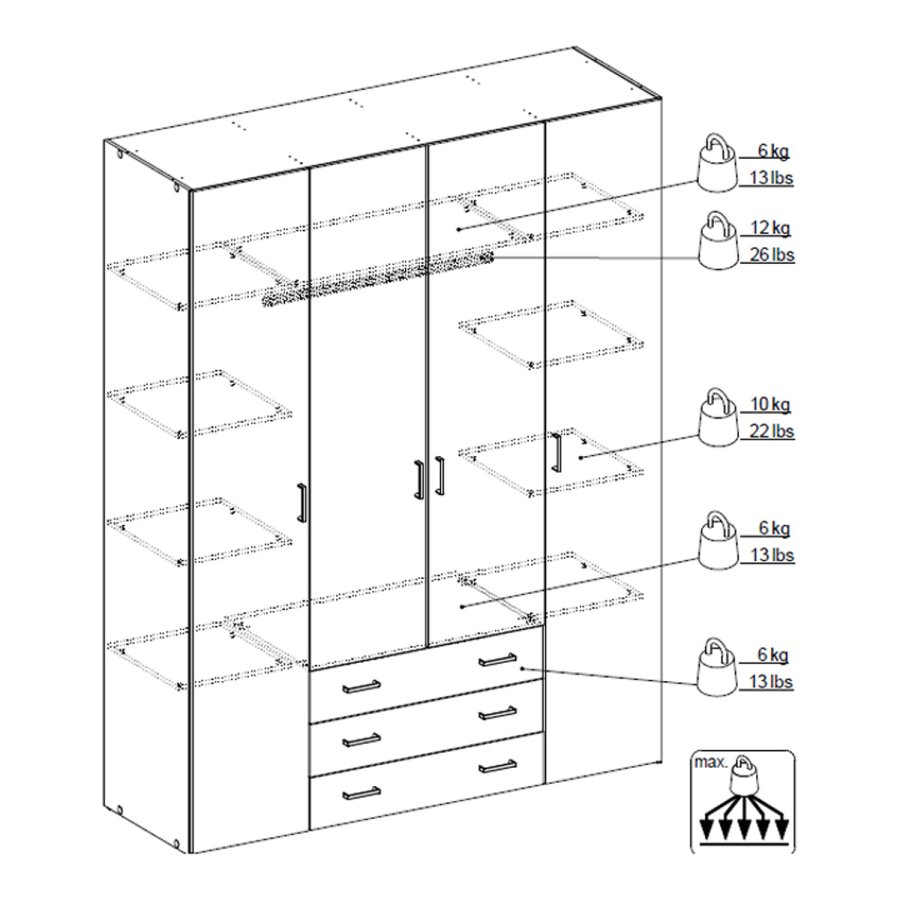 6 kg
13 lbs

12 kg
26 lbs

10 kg
22 lbs

6 kg
13 lbs

6 kg
13 lbs

max.